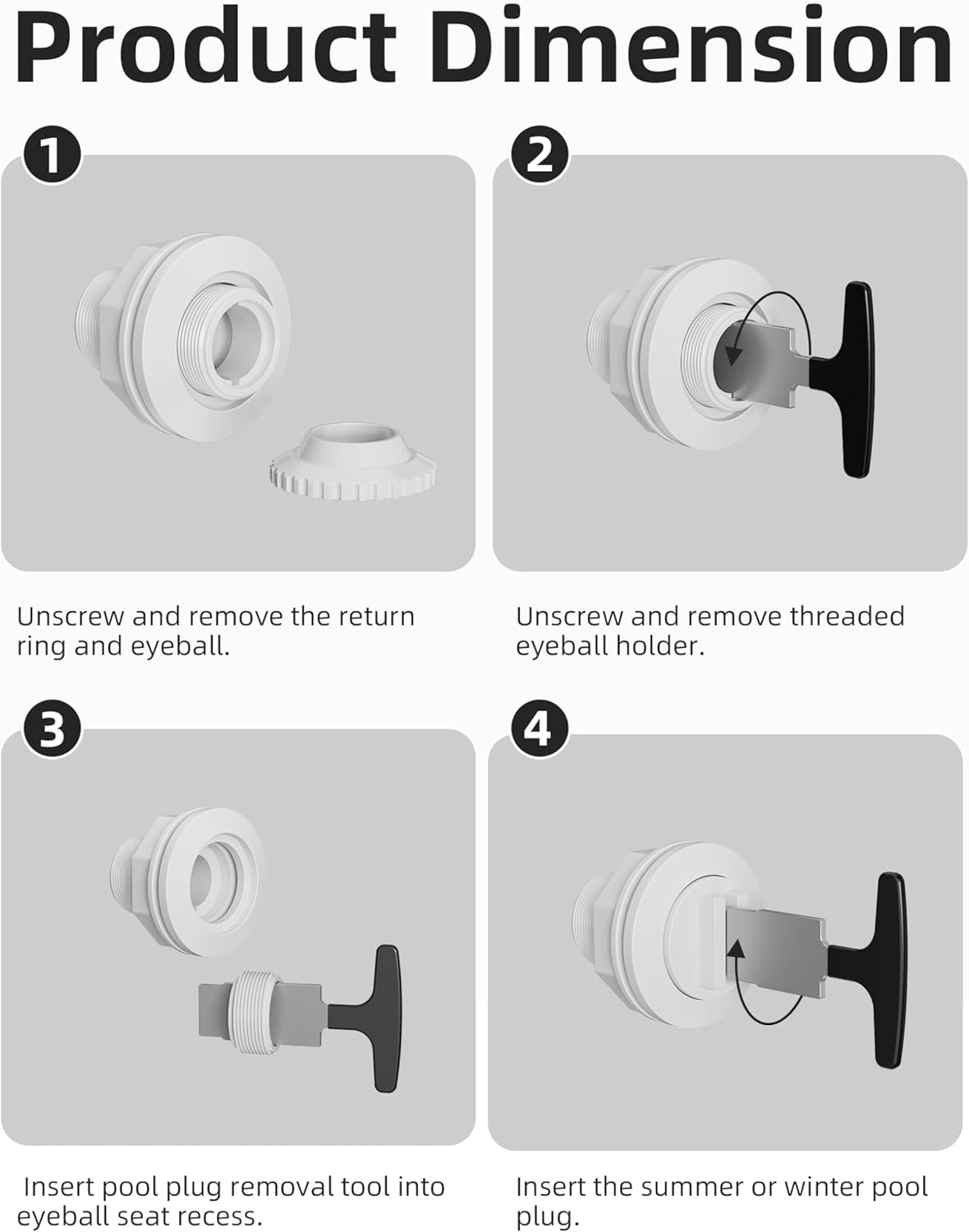 Product Dimension

1

Unscrew and remove the return ring and eyeball.

2

Unscrew and remove threaded eyeball holder.

3

Insert pool plug removal tool into eyeball seat recess.

4

Insert the summer or winter pool plug.