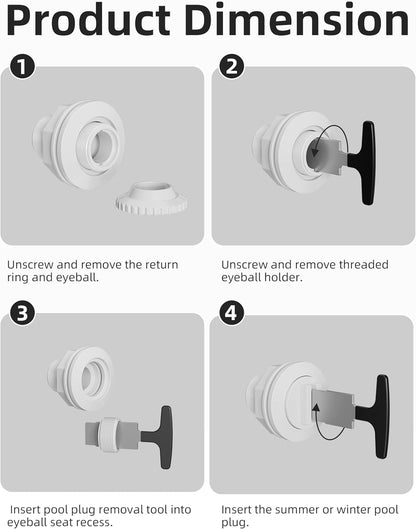 Product Dimension

1

Unscrew and remove the return ring and eyeball.

2

Unscrew and remove threaded eyeball holder.

3

Insert pool plug removal tool into eyeball seat recess.

4

Insert the summer or winter pool plug.