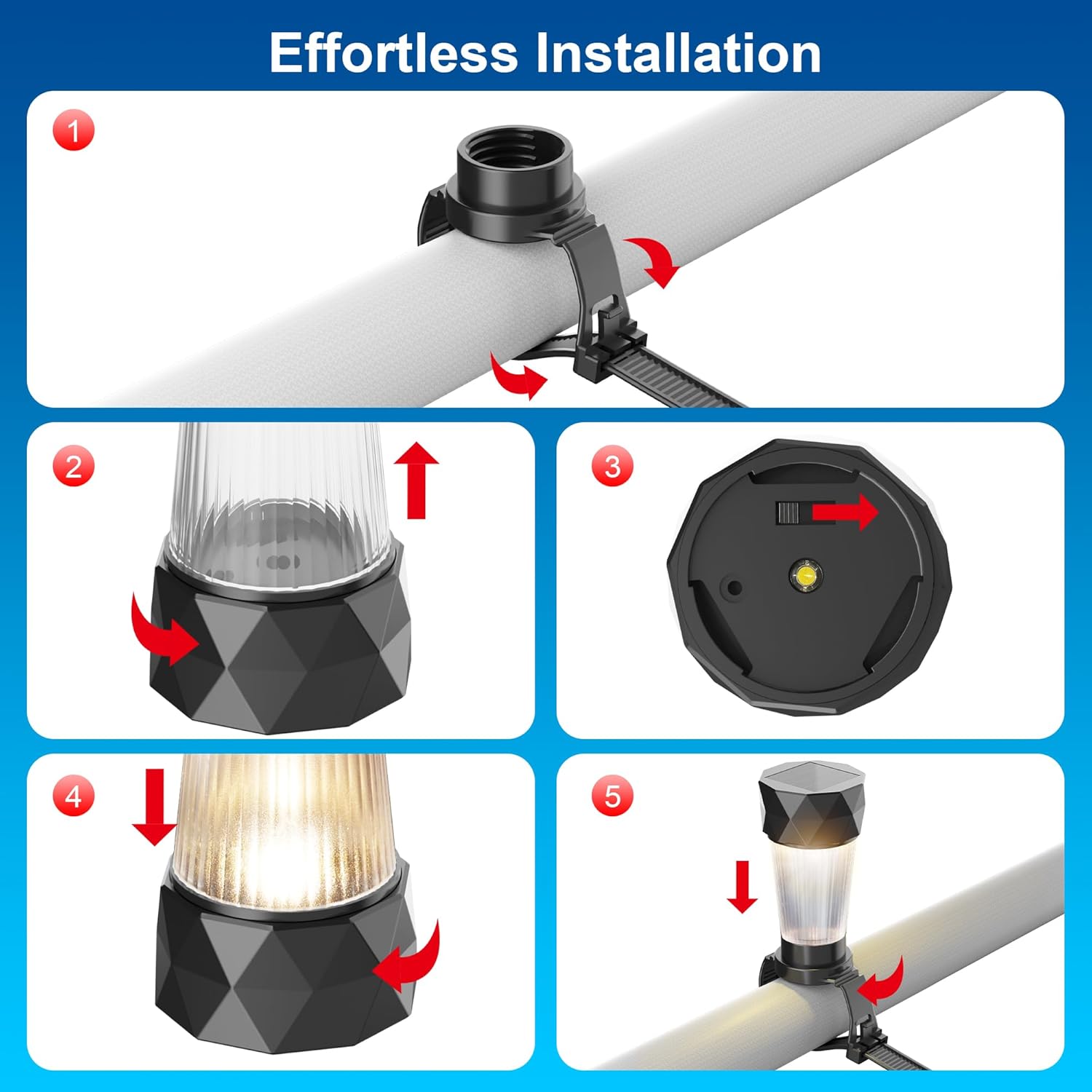 Effortless Installation

1

2

3

4

5