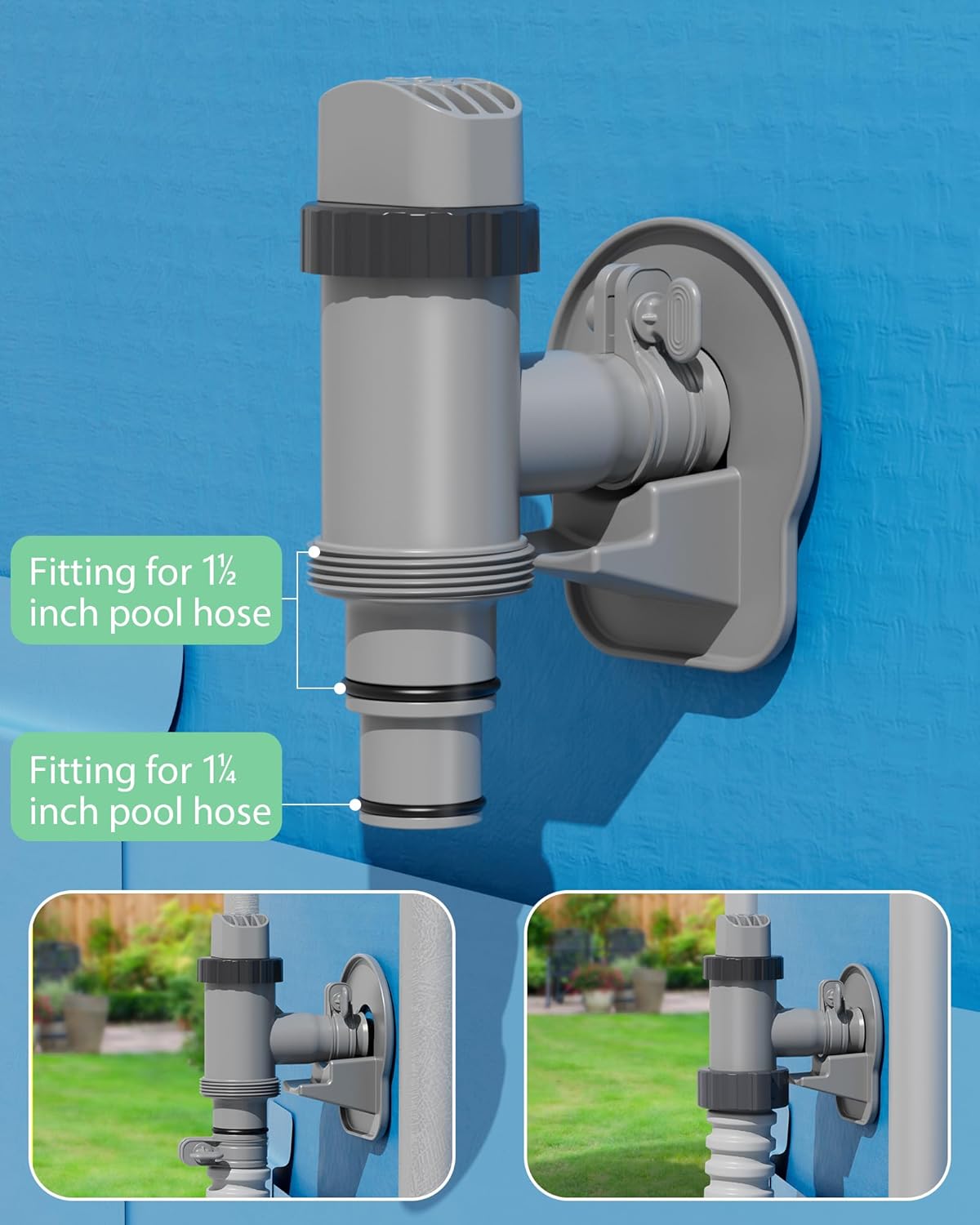 Fitting for 1½ inch pool hose

Fitting for 1¼ inch pool hose