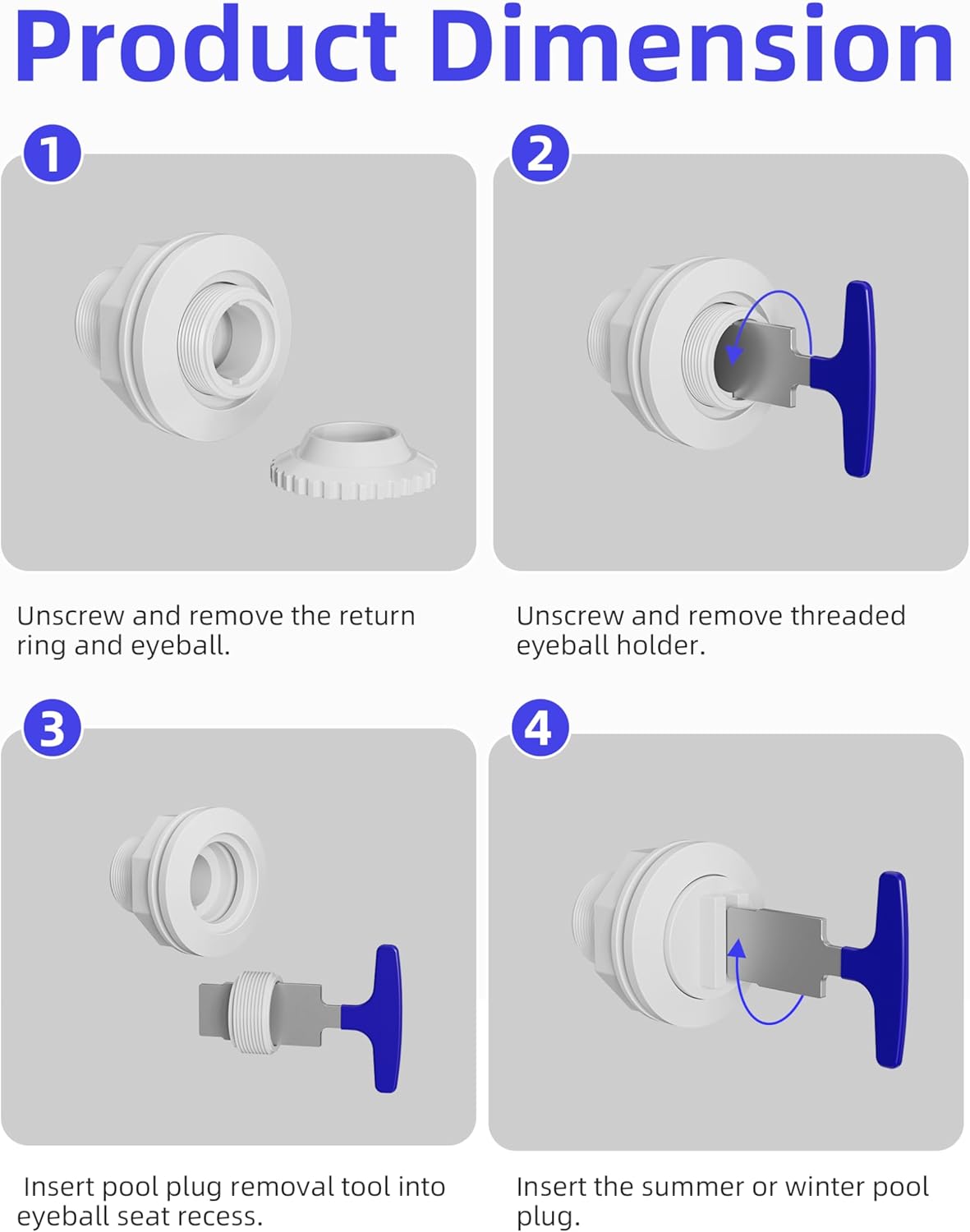 Product Dimension

1

Unscrew and remove the return ring and eyeball.

2

Unscrew and remove threaded eyeball holder.

3

Insert pool plug removal tool into eyeball seat recess.

4

Insert the summer or winter pool plug.