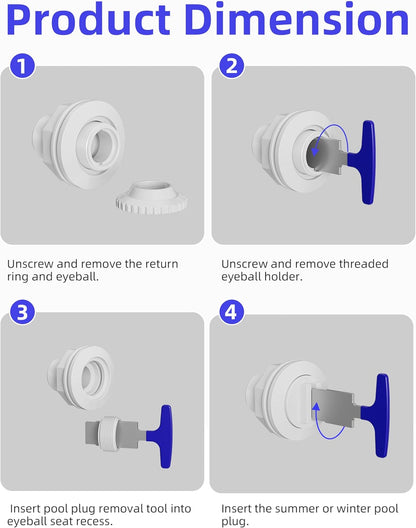 Product Dimension

1

Unscrew and remove the return ring and eyeball.

2

Unscrew and remove threaded eyeball holder.

3

Insert pool plug removal tool into eyeball seat recess.

4

Insert the summer or winter pool plug.