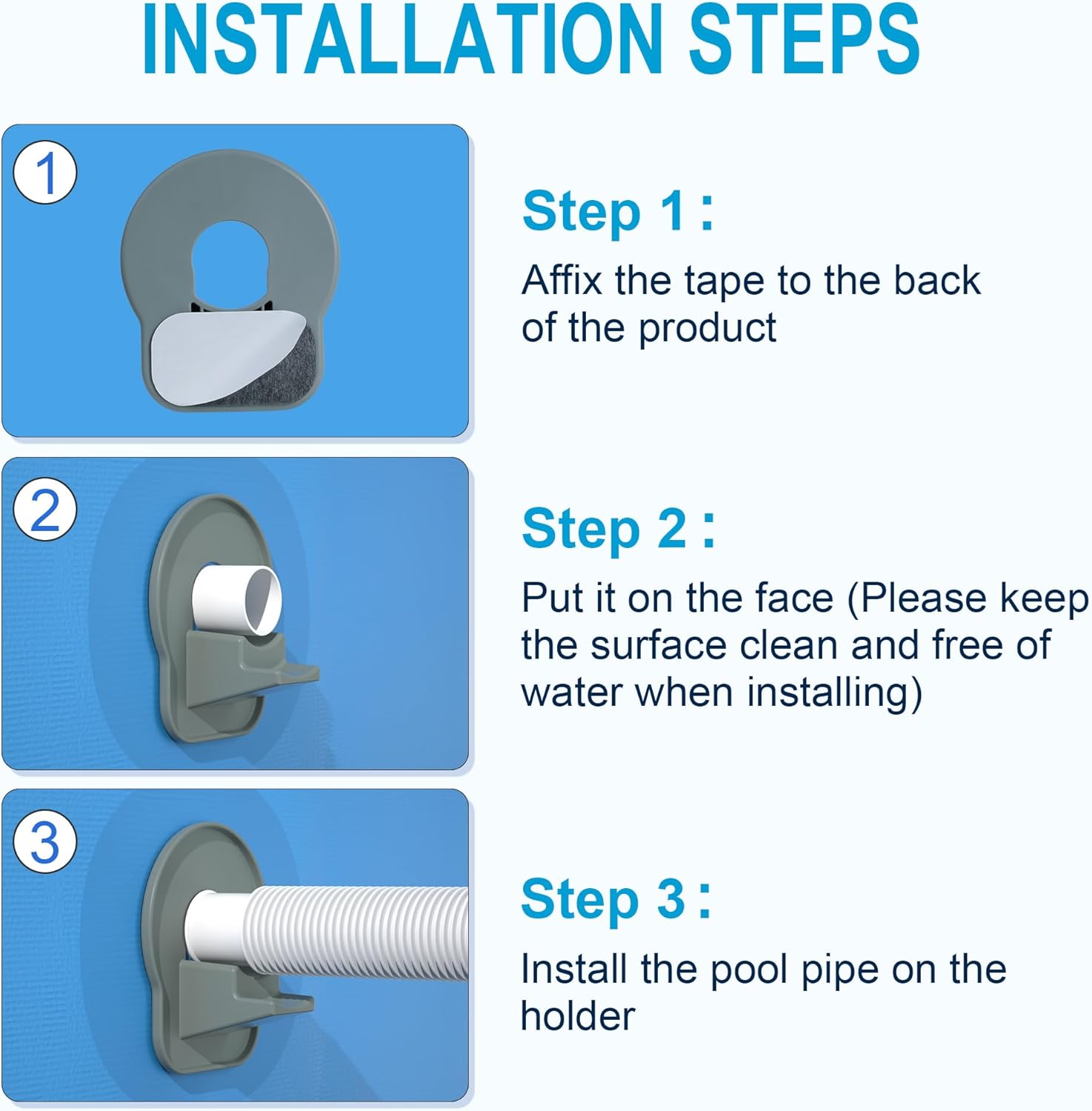 INSTALLATION STEPS

1

Step 1 :

Affix the tape to the back of the product

2

Step 2 :

Put it on the face (Please keep the surface clean and free of water when installing)

3

Step 3 :

Install the pool pipe on the holder