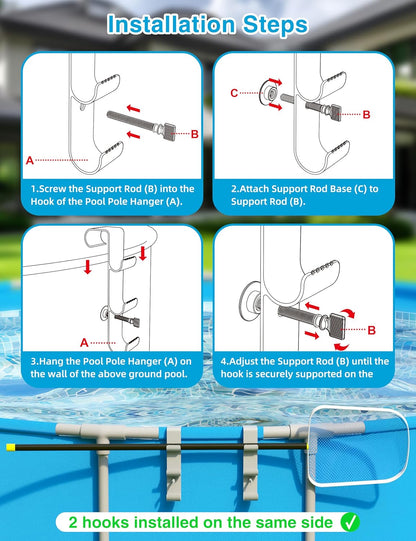 Installation Steps

A
B

1.Screw the Support Rod (B) into the Hook of the Pool Pole Hanger (A).

C
B

2.Attach Support Rod Base (C) to Support Rod (B).

A

3.Hang the Pool Pole Hanger (A) on the wall of the above ground pool.

B

4.Adjust the Support Rod (B) until the hook is securely supported on the

2 hooks installed on the same side